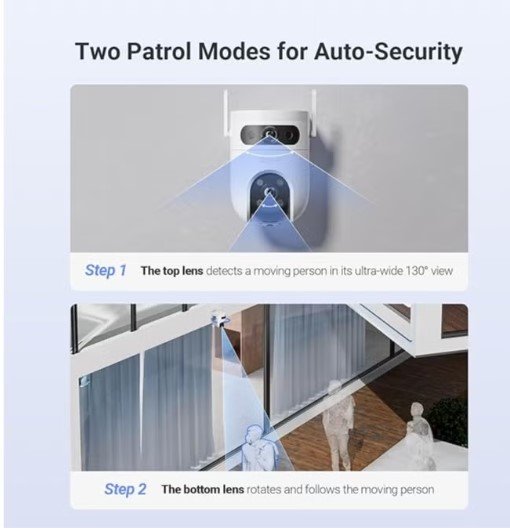 Two Patrol Modes for Auto-Security

Step 1 The top lens detects a moving person in its ultra-wide 130° view

Step 2 The bottom lens rotates and follows the moving person