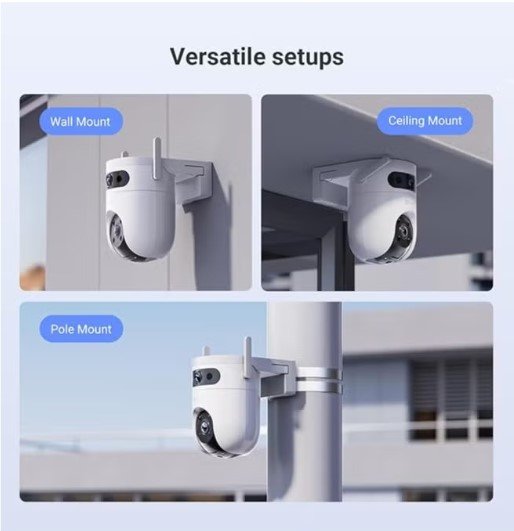 Versatile setups

Wall Mount

Ceiling Mount

Pole Mount